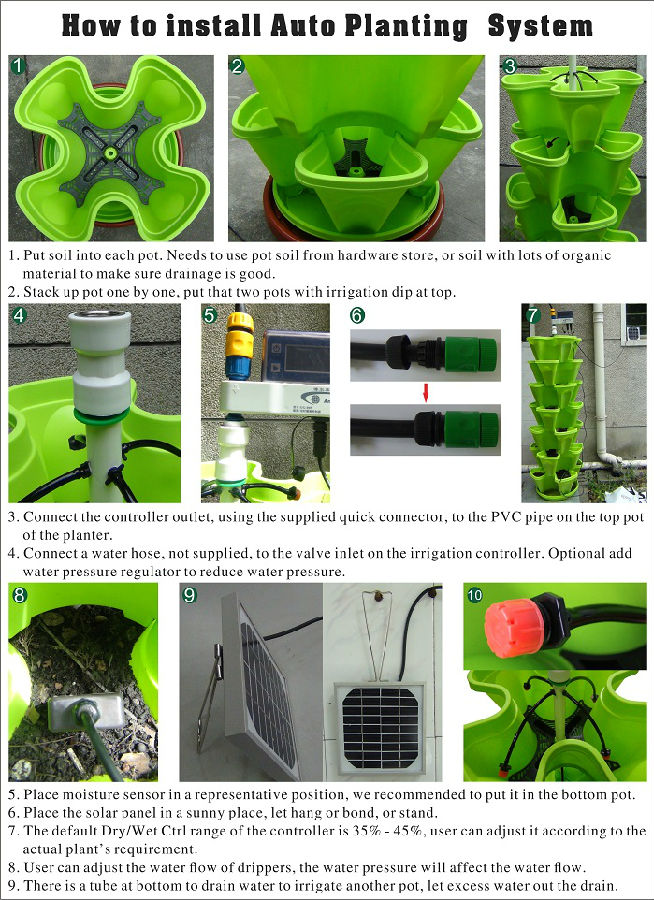 How to install Auto Planting System

1

2

3

1. Put soil into each pot. Needs to use pot soil from hardware store, or soil with lots of organic material to make sure drainage is good.
2. Stack up pot one by one, put that two pots with irrigation dip at top.

4

5

6

7

3. Connect the controller outlet, using the supplied quick connector, to the PVC pipe on the top pot of the planter.
4. Connect a water hose, not supplied, to the valve inlet on the irrigation controller. Optional add water pressure regulator to reduce water pressure.

8

9

10

5. Place moisture sensor in a representative position, we recommended to put it in the bottom pot.
6. Place the solar panel in a sunny place, let hang or bond, or stand.
7. The default Dry/Wet Ctrl range of the controller is 35% - 45%, user can adjust it according to the actual plant's requirement.
8. User can adjust the water flow of drippers, the water pressure will affect the water flow.
9. There is a tube at bottom to drain water to irrigate another pot, let excess water out the drain.